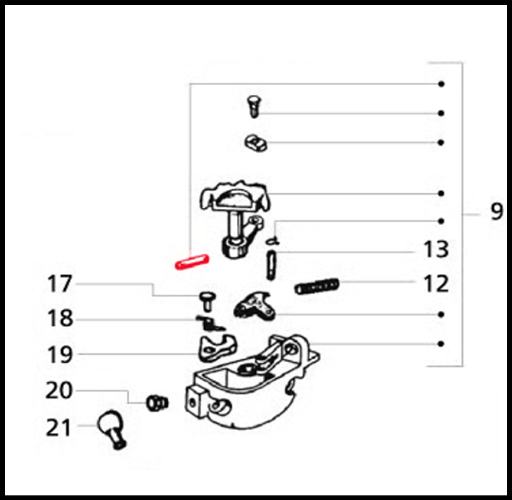 9
13
12
17
18
19
20
21