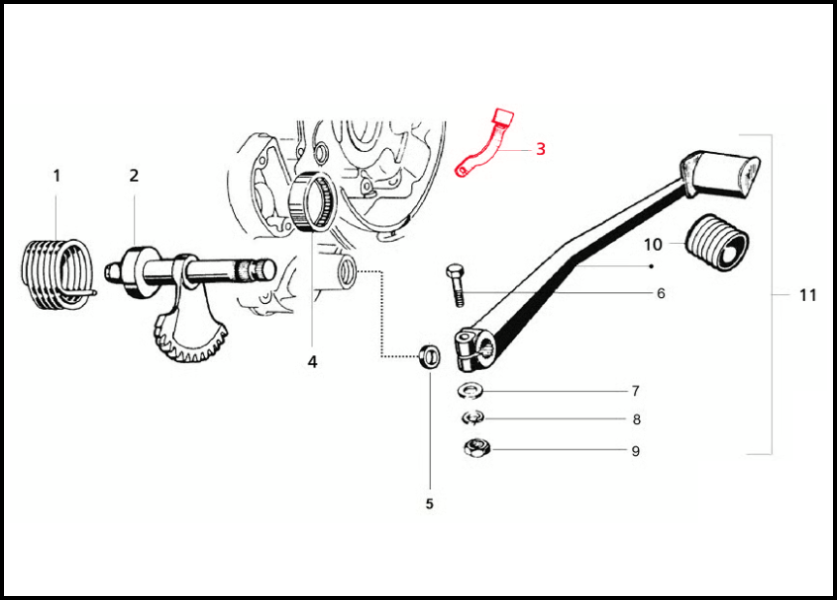 1
2
3
4
5
6
7
8
9
10
11