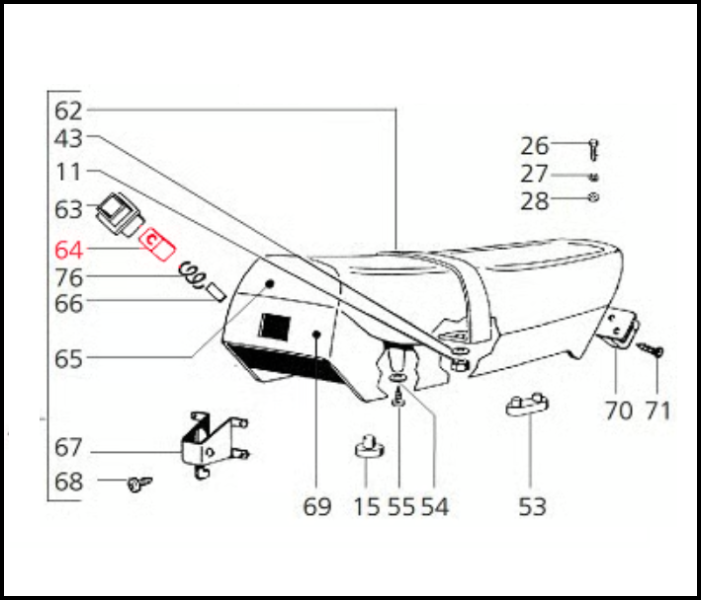 62
43
11
63
64
76
66
65
67
68
26
27
28
70 71
69
15 55 54
53