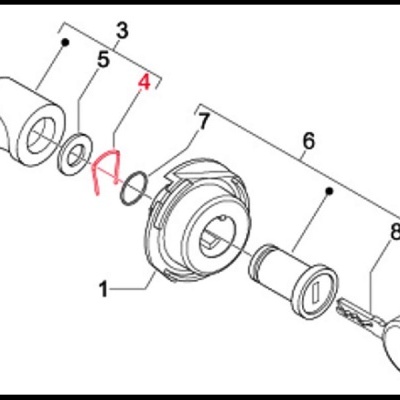 3
5
4
7
6
8
1