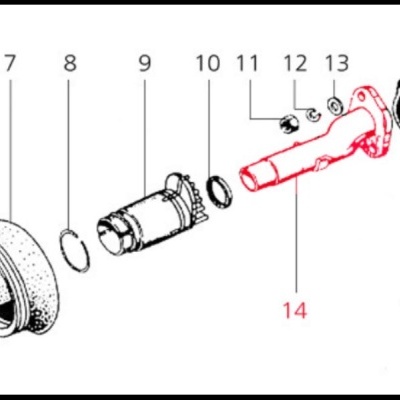 7
8
9
10
11
12
13
14