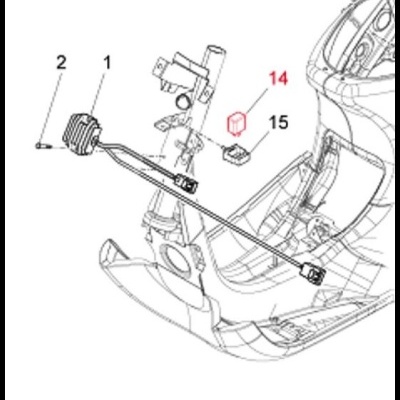 2
1
14
15