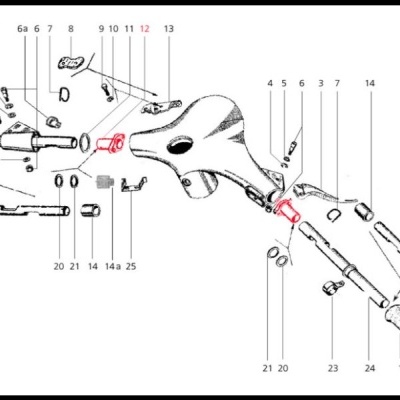 6a 6 7 8 9 10 11 12 13

4 5 6 3 7 14

20 21 14 14a 25

21 20 23 24