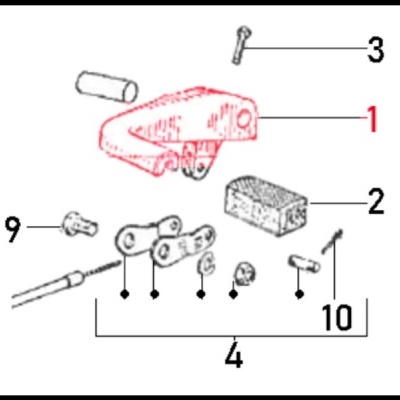 3
1
2
9
10
4