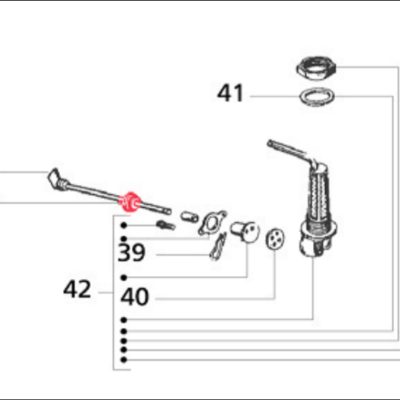 41

39

42

40