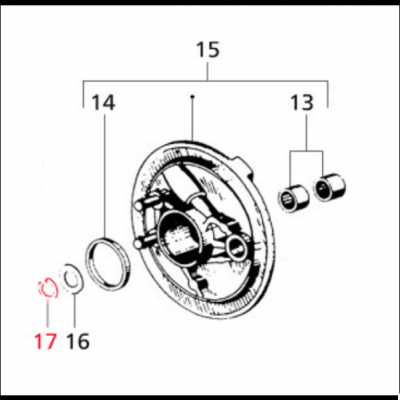 15
14
13
17
16