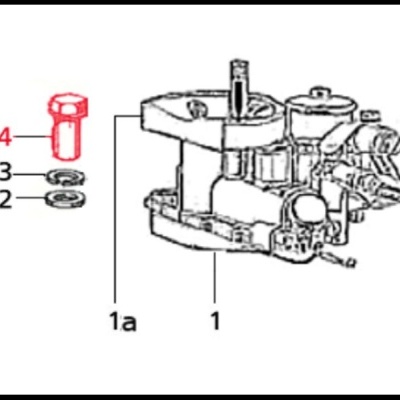 4
3
2
1a
1