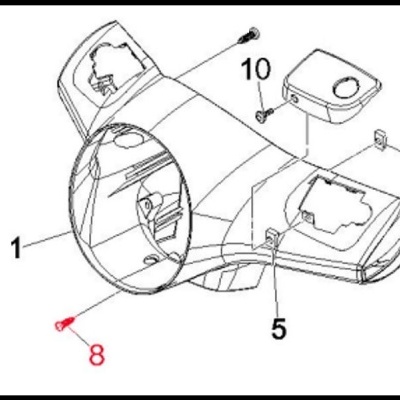 10
1
5
8