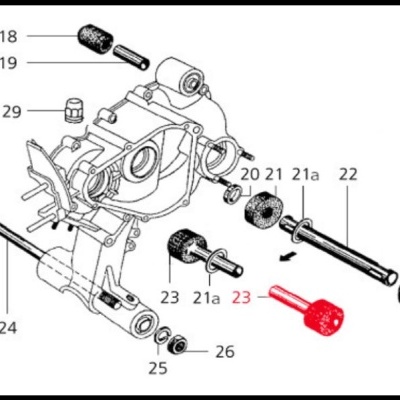 18
19
29
20
21
21a
22
23
21a
23
24
25
26