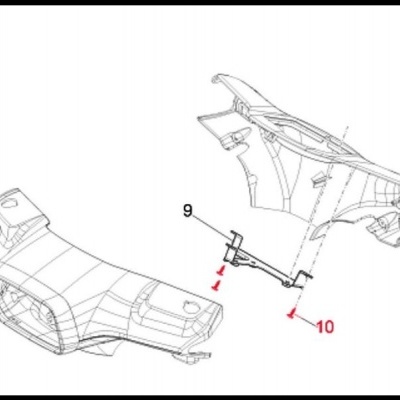 9

10