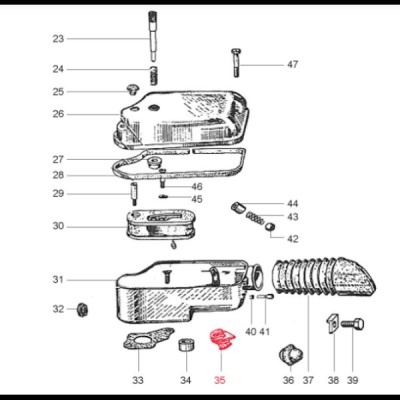 23
24
25
26
27
28
29
30
31
32
47
46
45
44
43
42
40
41
33
34
35
36
37
38
39