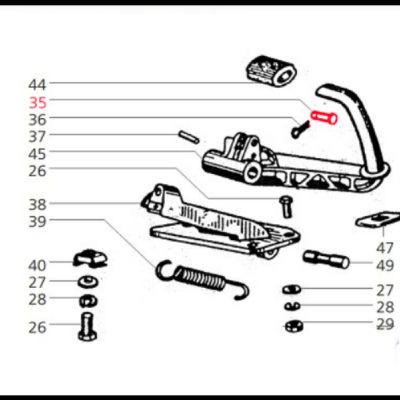 44
35
36
37
45
26
38
39
40
27
28
26
47
49
27
28
29