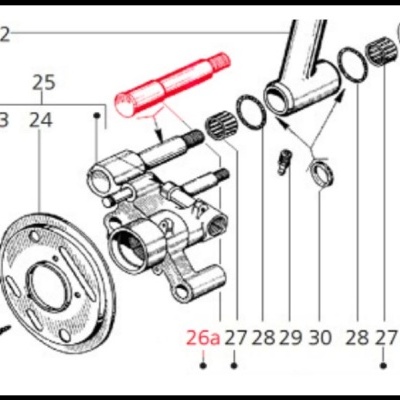 2
25
3 24
26a 27 28 29 30 28 27