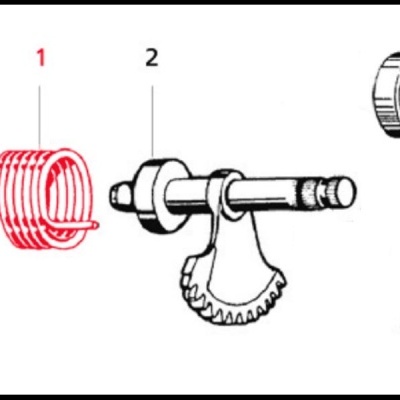 1

2