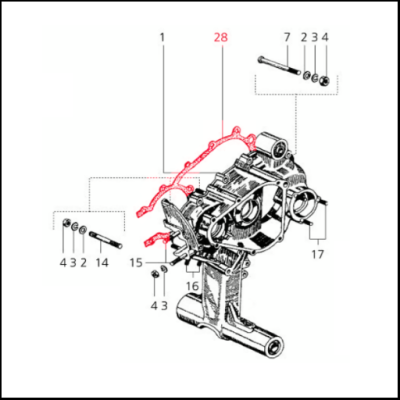 1
28
7
2
3
4
4
3
2
14
15
16
17
4
3