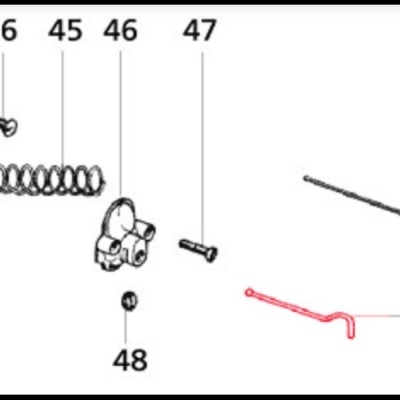 6
45
46
47
48