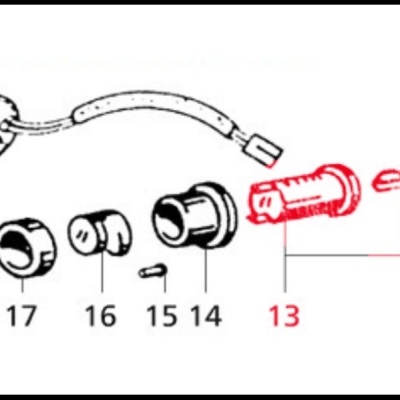 17 16 15 14 13