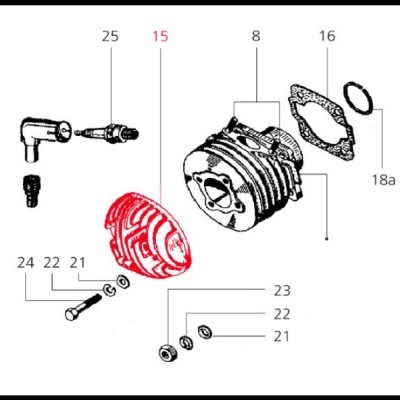 25 15 8 16

18a

24 22 21

23

22

21