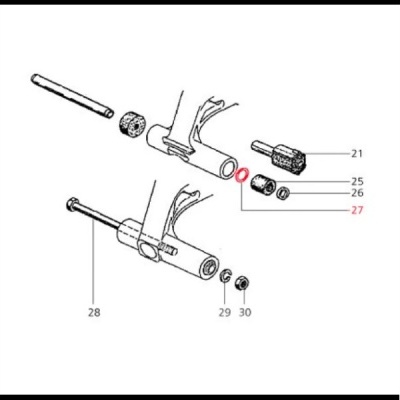 21
25
26
27
28
29
30