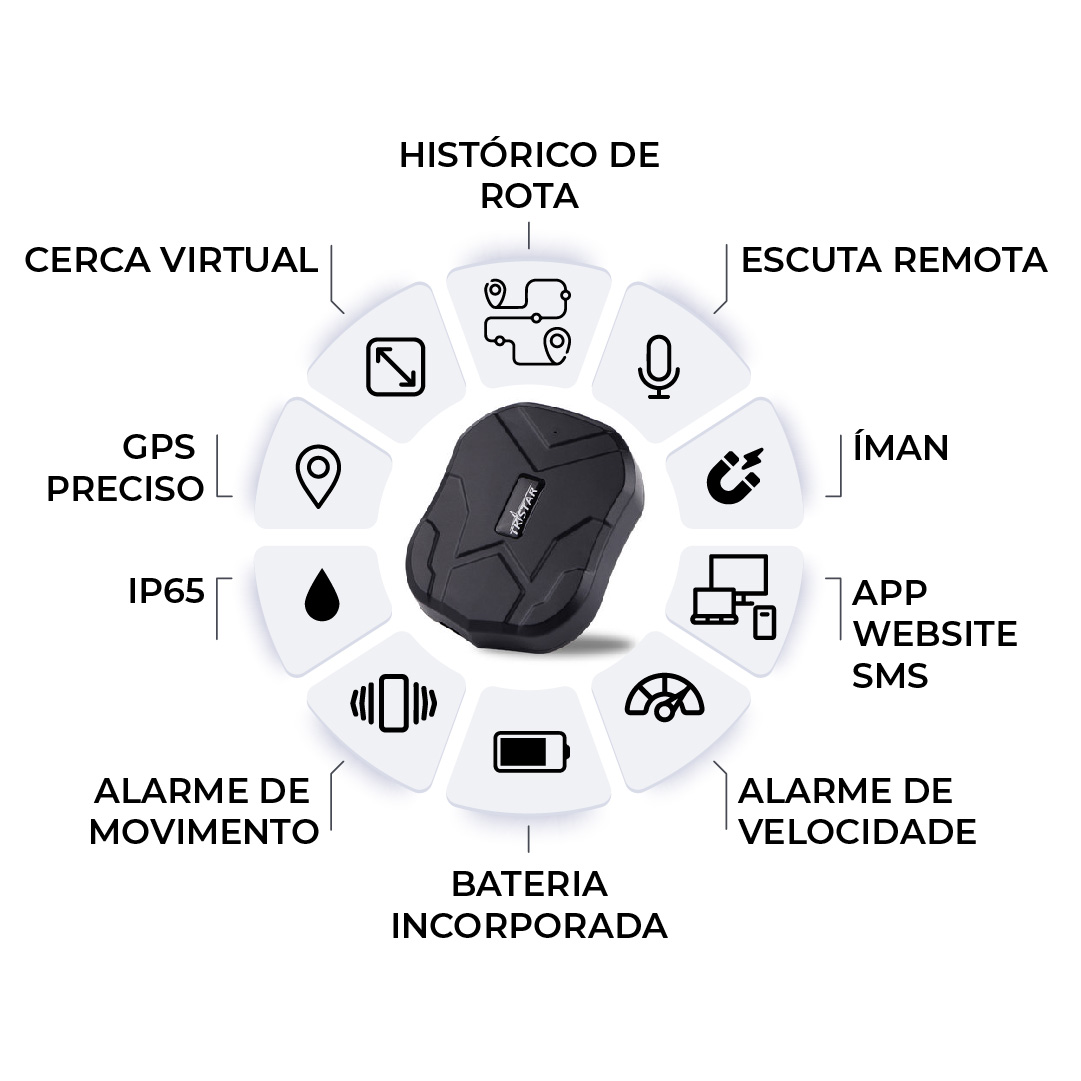 HISTÓRICO DE ROTA

CERCA VIRTUAL

ESCUTA REMOTA

GPS PRECISO

ÍMAN

TKSTAR

IP65

APP
WEBSITE
SMS

ALARME DE MOVIMENTO

ALARME DE VELOCIDADE

BATERIA INCORPORADA