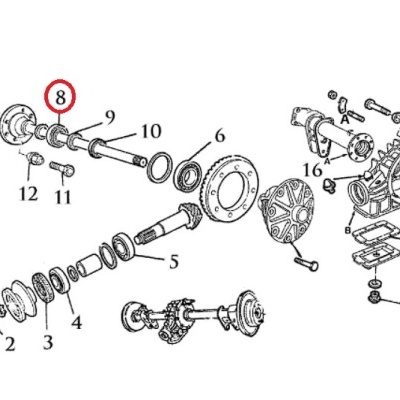 8
9
10
6
A
A
16
12
11
B
5
4
3
2