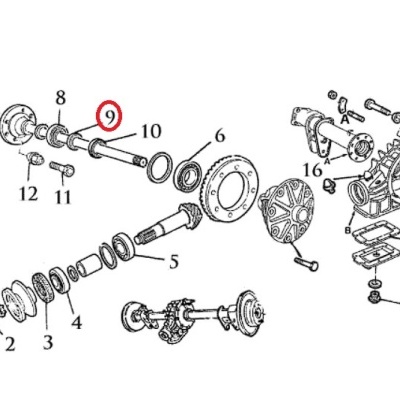 8
9
10
6
A
A
16
12
11
B
5
4
3
2