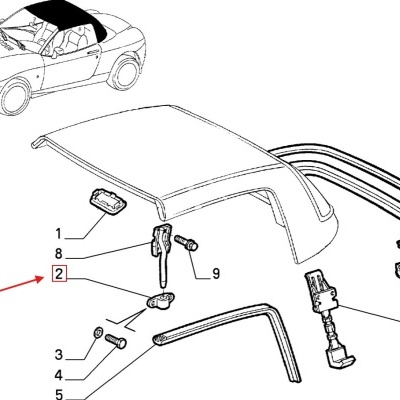 1
8
9
2
3
4
5