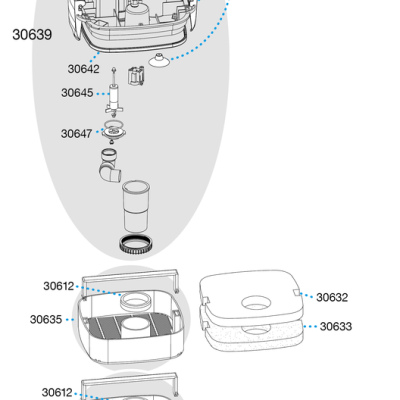 30639

30642

30645

30647

30612

30635

30632

30633

30612