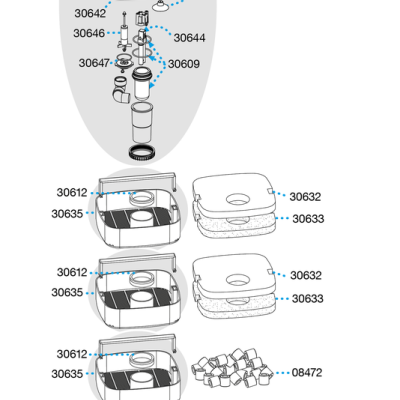 30642
30646
30644
30647
30609
30612
30635
30632
30633
30612
30635
30632
30633
30612
30635
08472