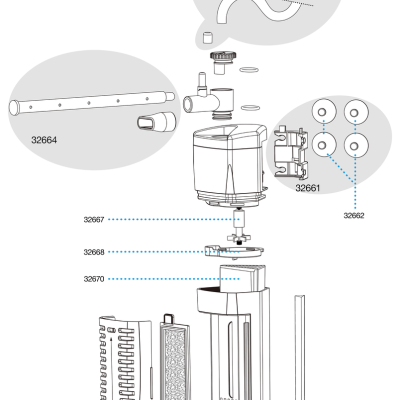 32664

32661

32662

32667

32668

32670