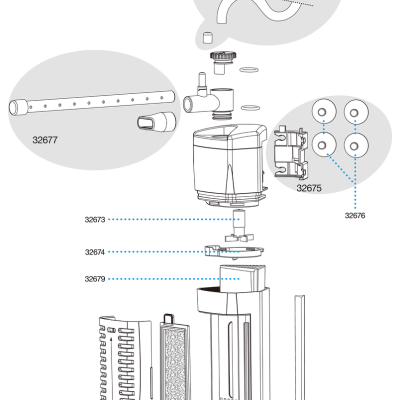 32677

32675

32676

32673

32674

32679