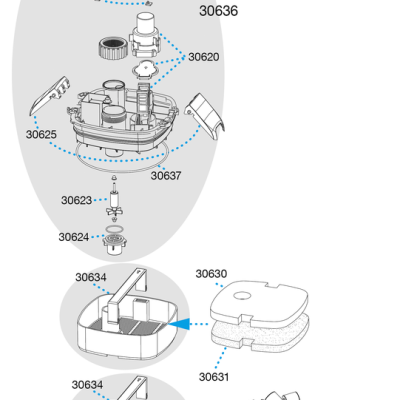 30636

30620

30625

30637

30623

30624

30634

30630

30631

30634