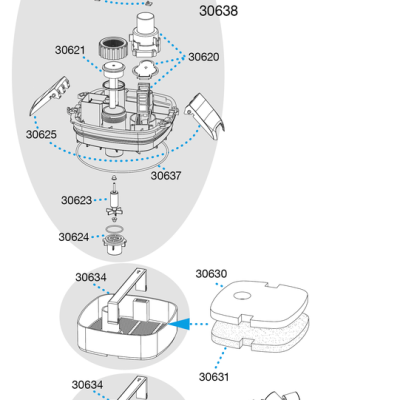 30638

30621

30620

30625

30637

30623

30624

30634

30630

30631

30634