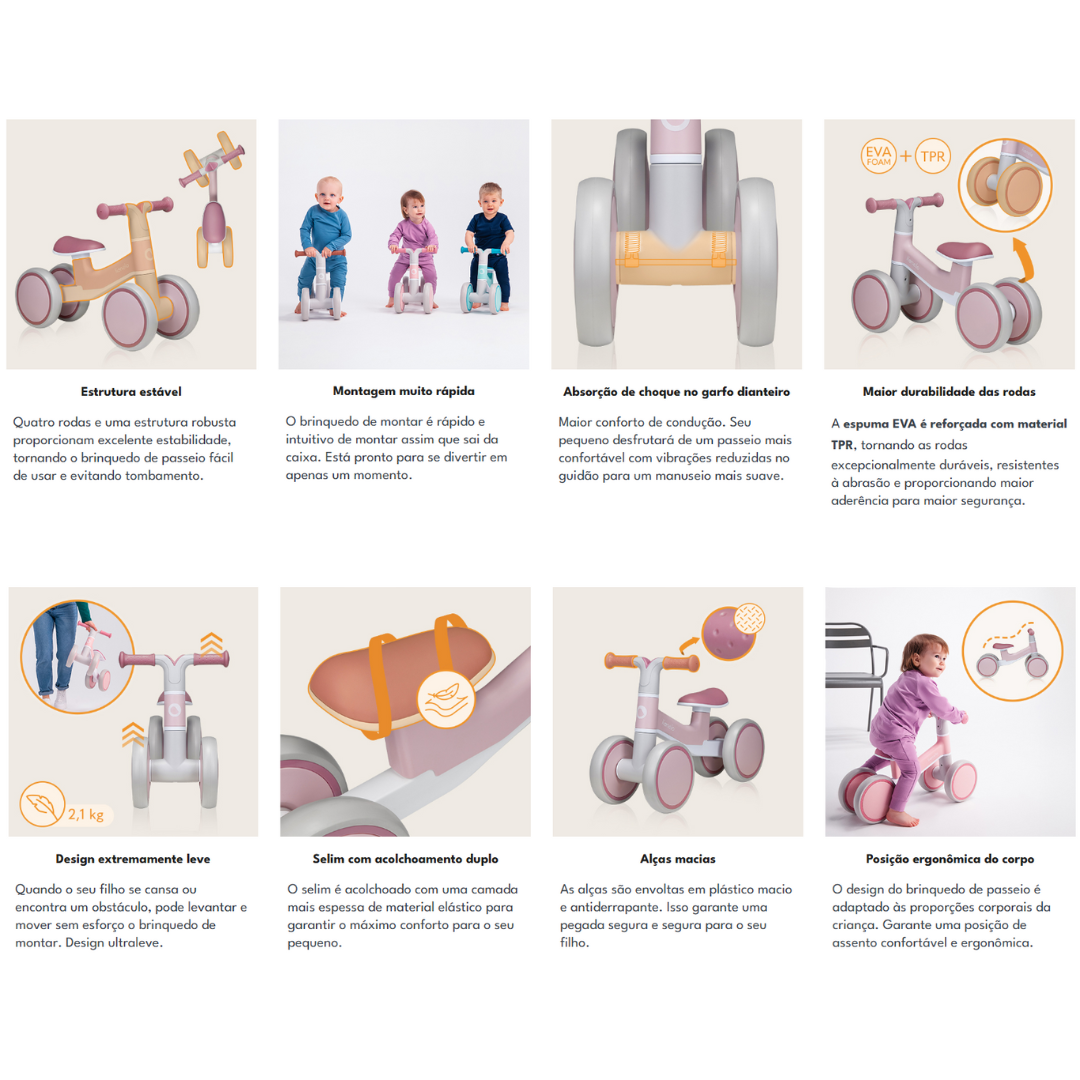 Estrutura estável

Quatro rodas e uma estrutura robusta proporcionam excelente estabilidade, tornando o brinquedo de passeio fácil de usar e evitando tombamento.

Montagem muito rápida

O brinquedo de montar é rápido e intuitivo de montar assim que sai da caixa. Está pronto para se divertir em apenas um momento.

Absorção de choque no garfo dianteiro

Maior conforto de condução. Seu pequeno desfrutará de um passeio mais confortável com vibrações reduzidas no guidão para um manuseio mais suave.

EVA FOAM + TPR

Maior durabilidade das rodas

A espuma EVA é reforçada com material TPR, tornando as rodas excepcionalmente duráveis, resistentes à abrasão e proporcionando maior aderência para maior segurança.

2,1 kg

Design extremamente leve

Quando o seu filho se cansa ou encontra um obstáculo, pode levantar e mover sem esforço o brinquedo de montar. Design ultraleve.

Selim com acolchoamento duplo

O selim é acolchoado com uma camada mais espessa de material elástico para garantir o máximo conforto para o seu pequeno.

Alças macias

As alças são envoltas em plástico macio e antiderrapante. Isso garante uma pegada segura e segura para o seu filho.

Posição ergonômica do corpo

O design do brinquedo de passeio é adaptado às proporções corporais da criança. Garante uma posição de assento confortável e ergonômica.