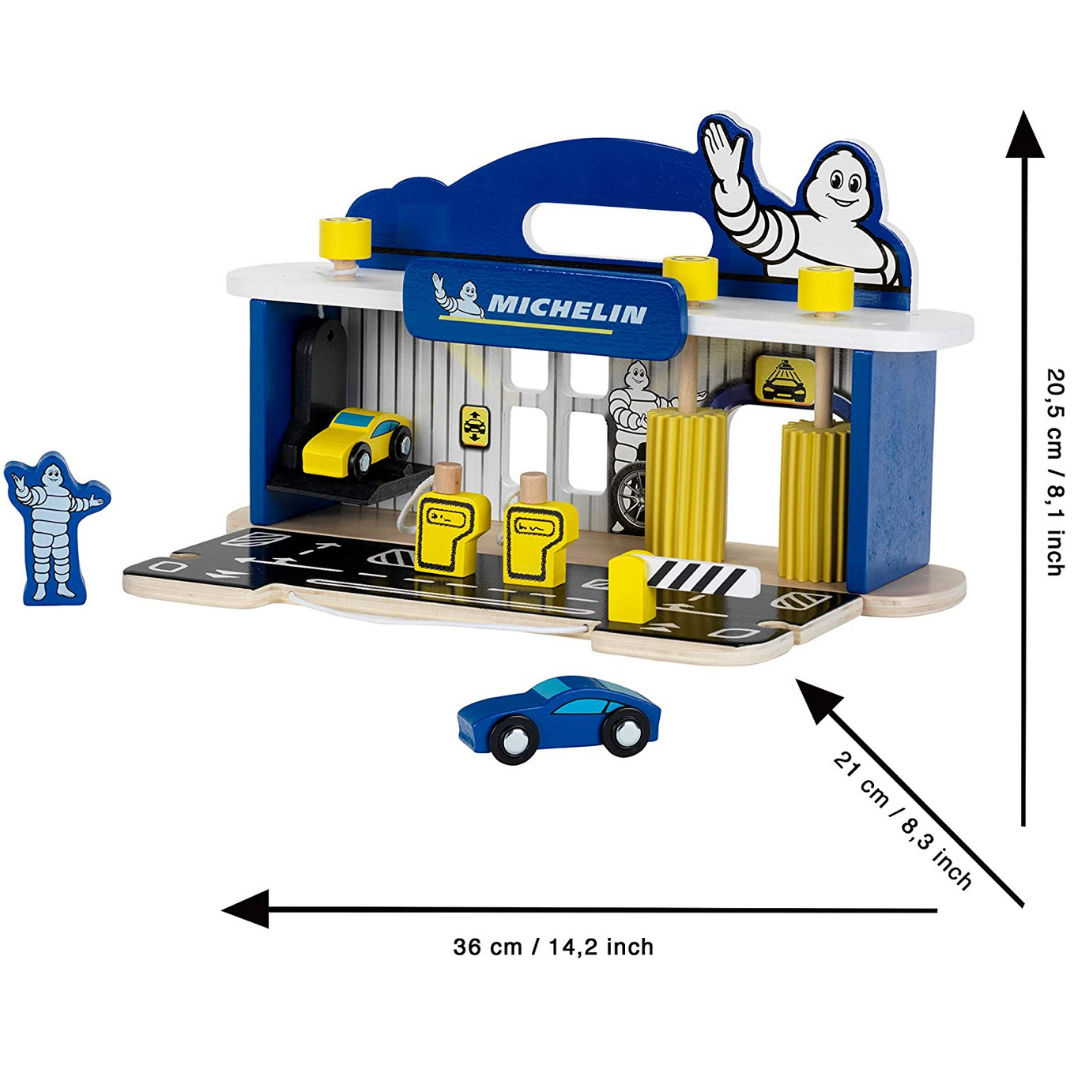 MICHELIN

20,5 cm / 8,1 inch

21 cm / 8,3 inch

36 cm / 14,2 inch