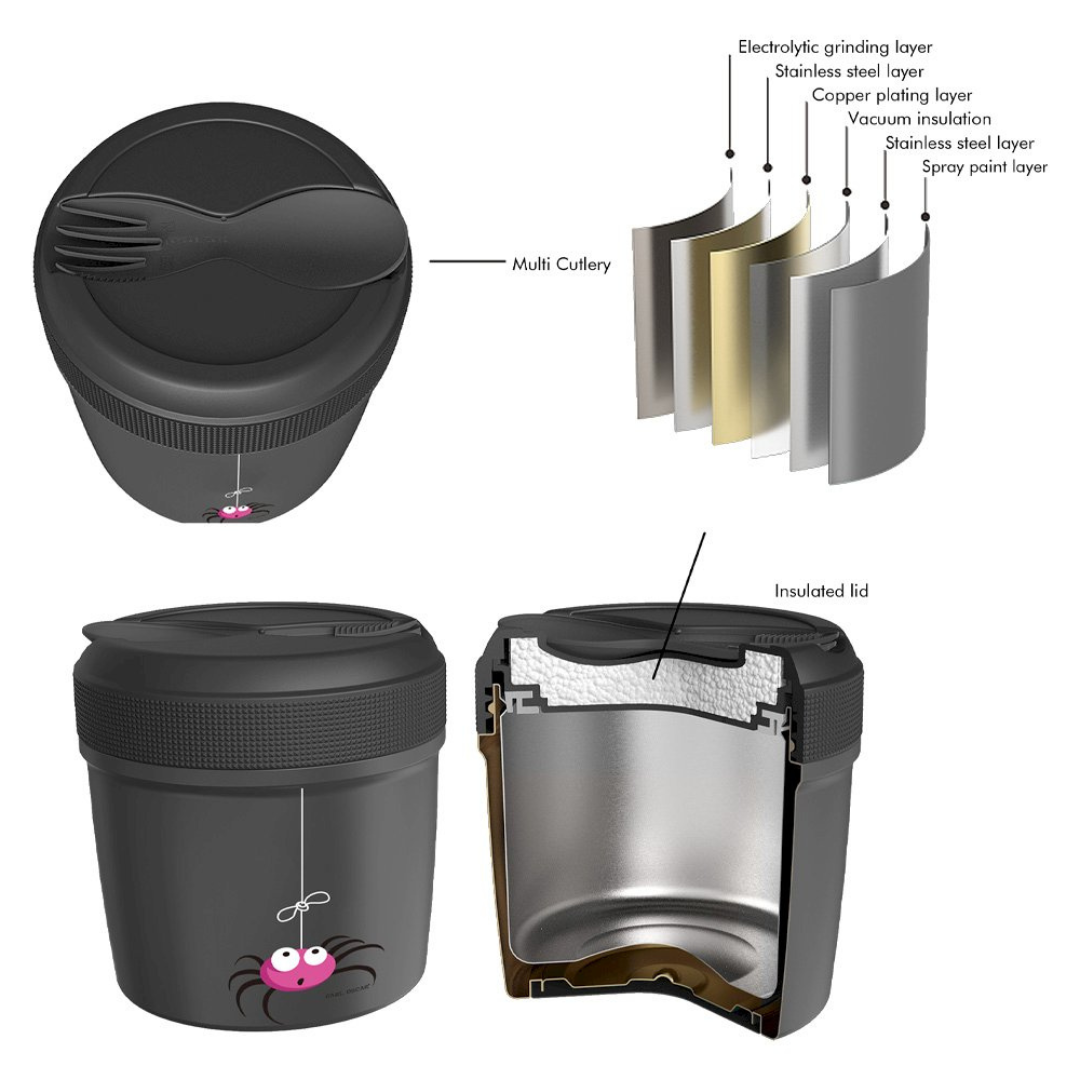 Electrolytic grinding layer
Stainless steel layer
Copper plating layer
Vacuum insulation
Stainless steel layer
Spray paint layer

Multi Cutlery

Insulated lid