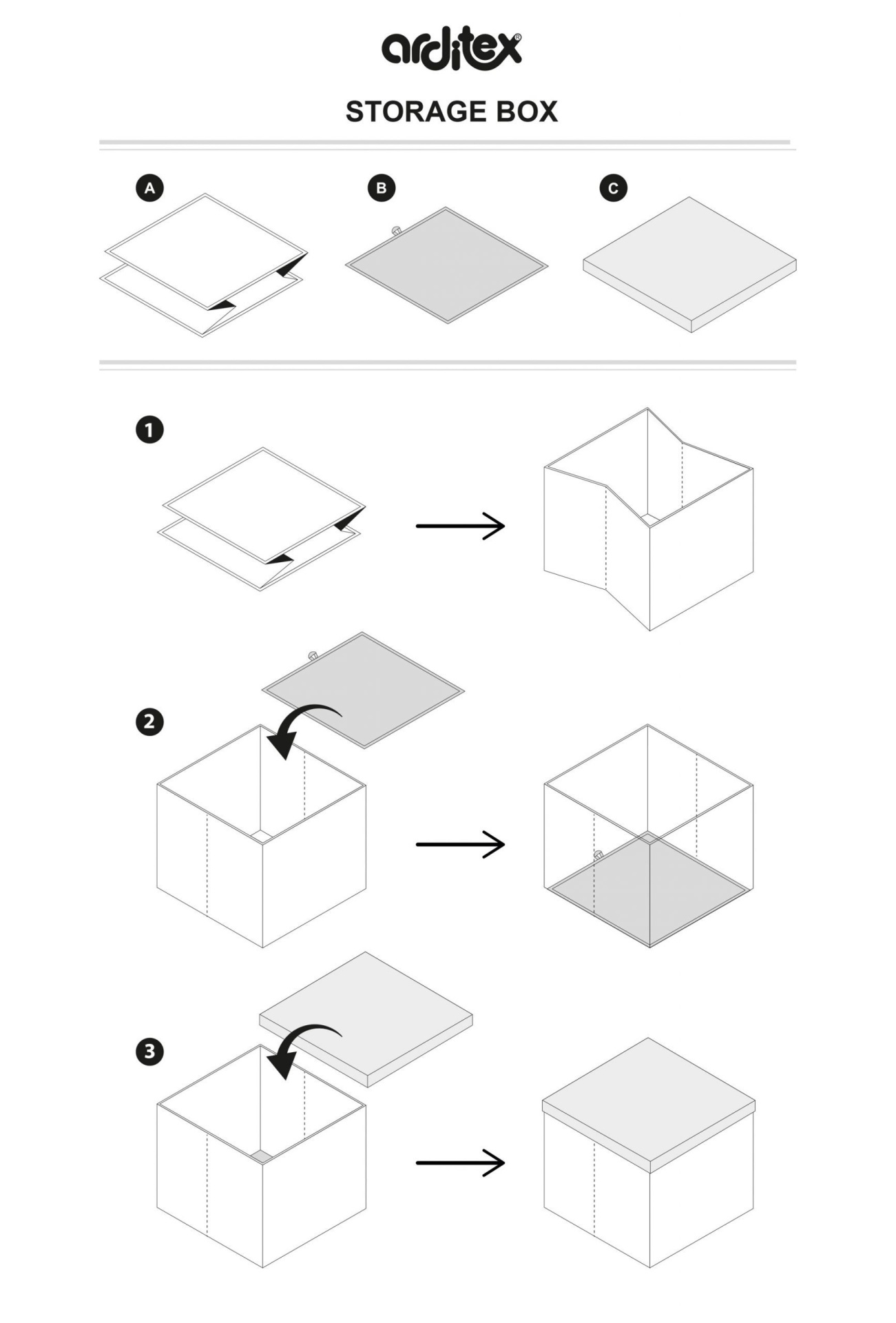 arditex®

STORAGE BOX

A

B

C

1

2

3