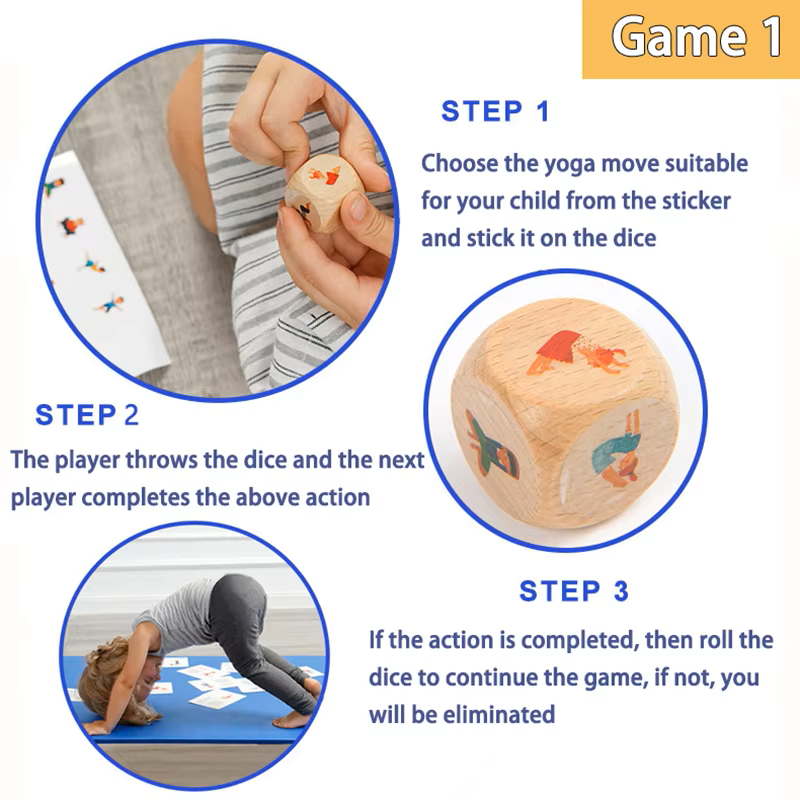 Game 1

STEP 1

Choose the yoga move suitable for your child from the sticker and stick it on the dice

STEP 2

The player throws the dice and the next player completes the above action

STEP 3

If the action is completed, then roll the dice to continue the game, if not, you will be eliminated