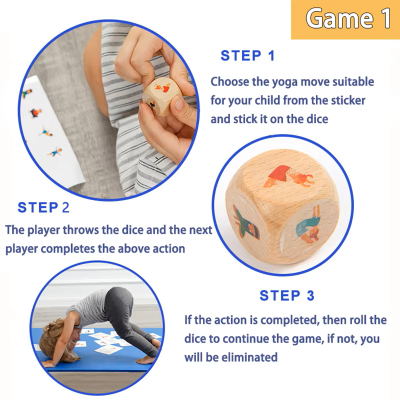 Game 1

STEP 1

Choose the yoga move suitable for your child from the sticker and stick it on the dice

STEP 2

The player throws the dice and the next player completes the above action

STEP 3

If the action is completed, then roll the dice to continue the game, if not, you will be eliminated