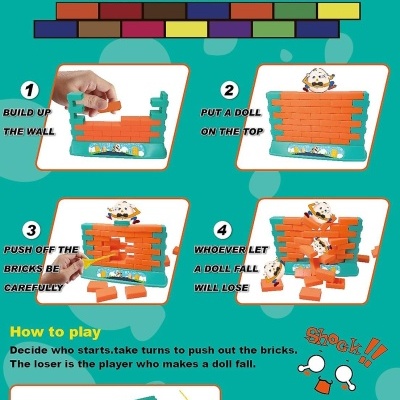 1
BUILD UP
THE WALL

2
PUT A DOLL
ON THE TOP

3
PUSH OFF THE
BRICKS BE
CAREFULLY

4
WHOEVER LET
A DOLL FALL
WILL LOSE

How to play
Decide who starts.take turns to push out the bricks.
The loser is the player who makes a doll fall.

Shock!!!