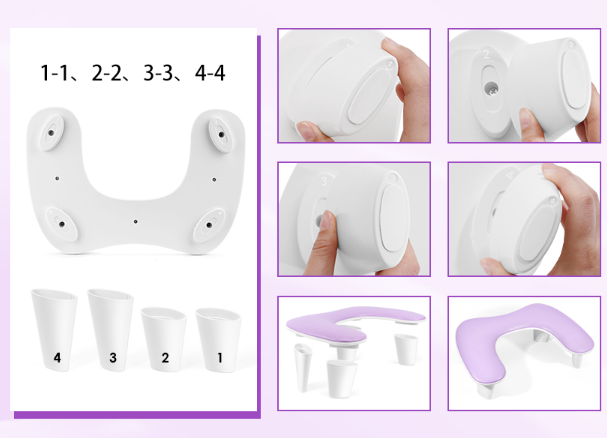 1-1、2-2、3-3、4-4

4 3 2 1

2

3