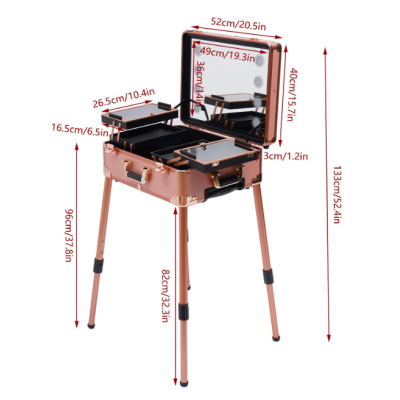 52cm/20.5in
49cm/19.3in
36cm/14in
40cm/15.7in
26.5cm/10.4in
16.5cm/6.5in
3cm/1.2in
133cm/52.4in
96cm/37.8in
82cm/32.3in