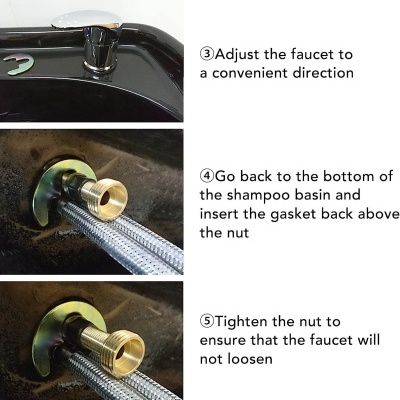 ③Adjust the faucet to a convenient direction

④Go back to the bottom of the shampoo basin and insert the gasket back above the nut

⑤Tighten the nut to ensure that the faucet will not loosen