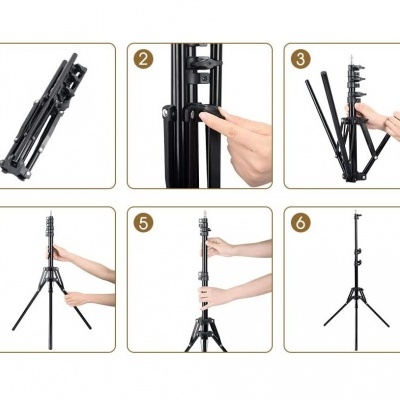 2

3

5

6