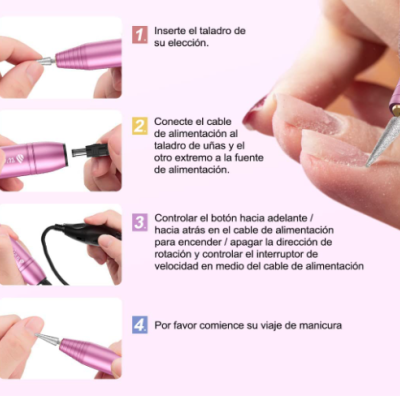 1. Inserte el taladro de su elección.

2. Conecte el cable de alimentación al taladro de uñas y el otro extremo a la fuente de alimentación.

3. Controlar el botón hacia adelante / hacia atrás en el cable de alimentación para encender / apagar la dirección de rotación y controlar el interruptor de velocidad en medio del cable de alimentación

4. Por favor comience su viaje de manicura