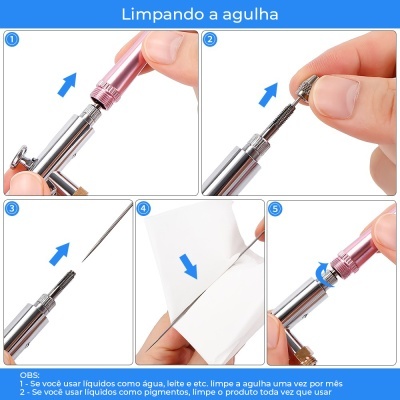 Limpando a agulha

1

2

3

4

5

OBS:
1 - Se você usar líquidos como água, leite e etc. limpe a agulha uma vez por mês
2 - Se você usar líquidos como pigmentos, limpe o produto toda vez que usar