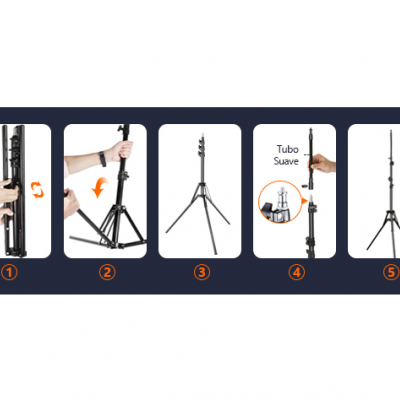 Tubo Suave

①

②

③

④

⑤