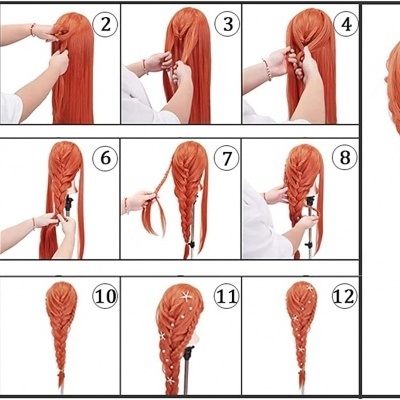 2
3
4
6
7
8
10
11
12