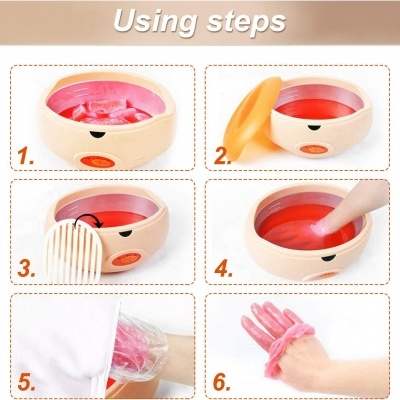 Using steps

1.

2.

3.

4.

5.

6.