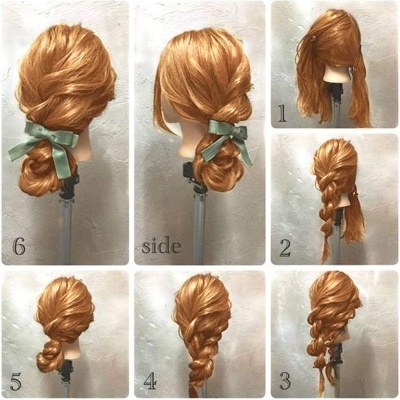 6

side

1

2

5

4

3